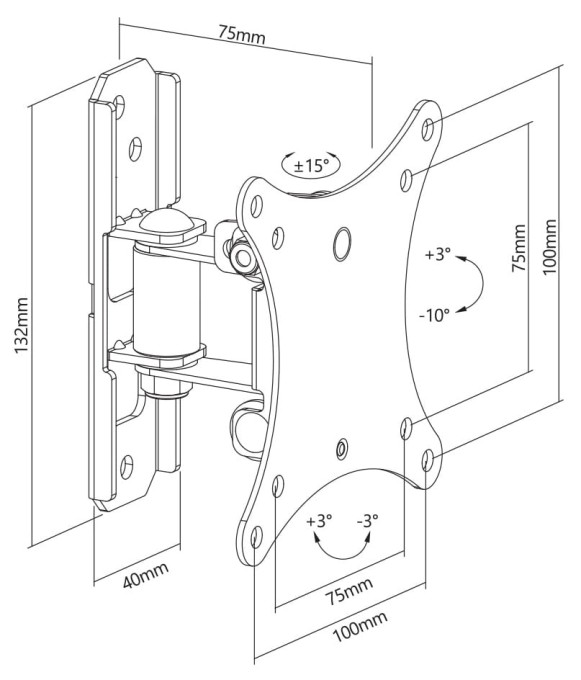 75mm

±15°

132mm

+3°

-10°

75mm

100mm

40mm

+3°

-3°

75mm

100mm