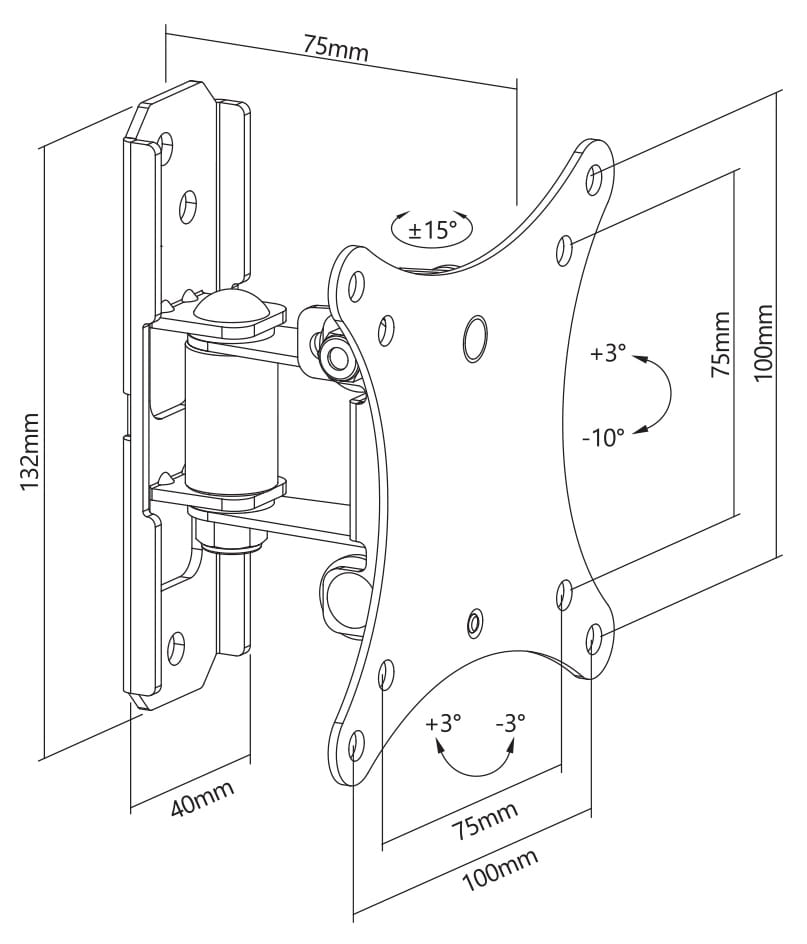 75mm

±15°

132mm

+3°

-10°

75mm

100mm

40mm

+3°

-3°

75mm

100mm